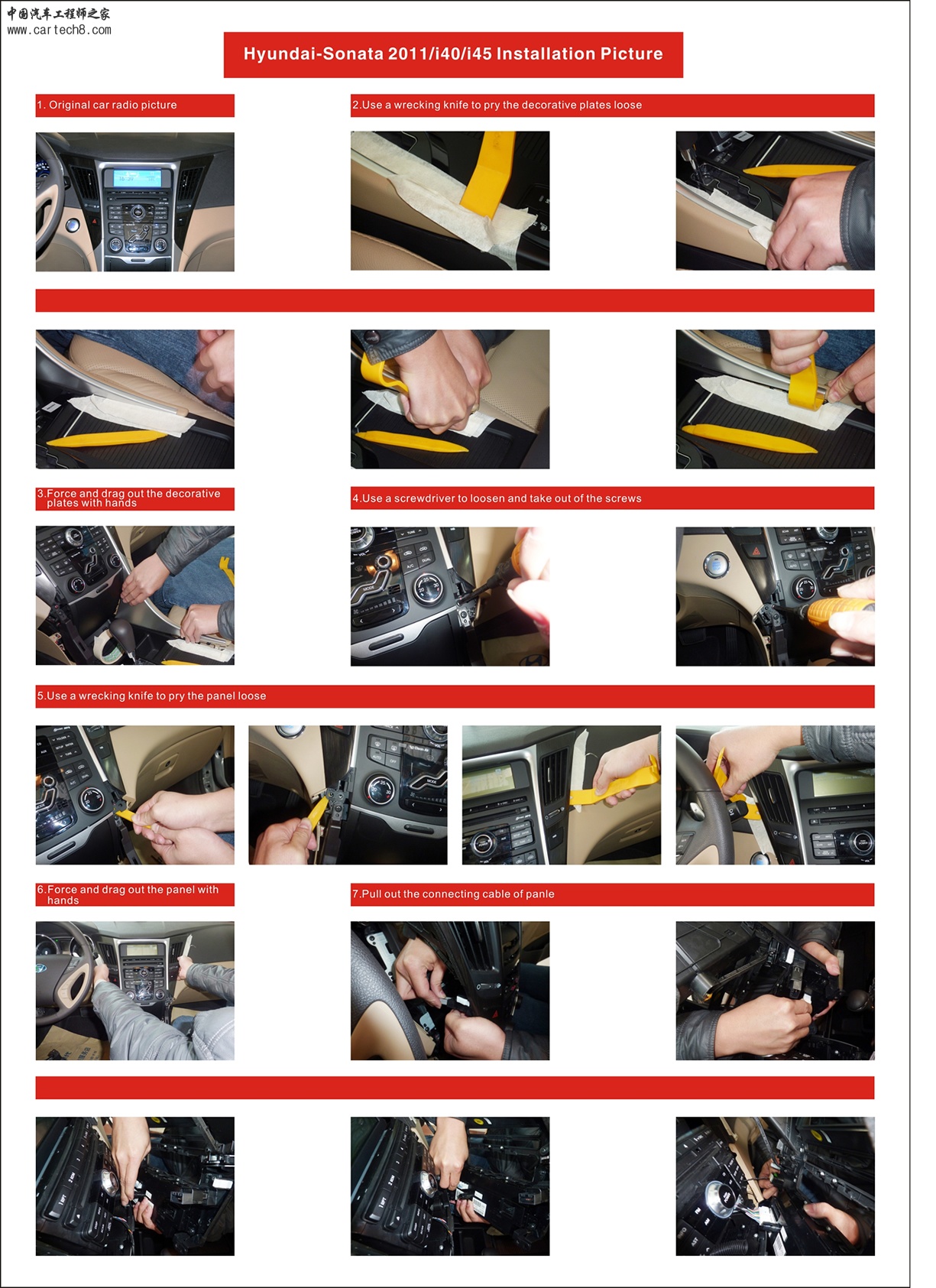 中国汽车工程师之家
www.cartech8.com

Hyundai-Sonata 2011/i40/i45 Installation Picture

1. Original car radio picture

2.Use a wrecking knife to pry the decorative plates loose

3.Force and drag out the decorative plates with hands

4.Use a screwdriver to loosen and take out of the screws

5.Use a wrecking knife to pry the panel loose

6.Force and drag out the panel with hands

7.Pull out the connecting cable of panle