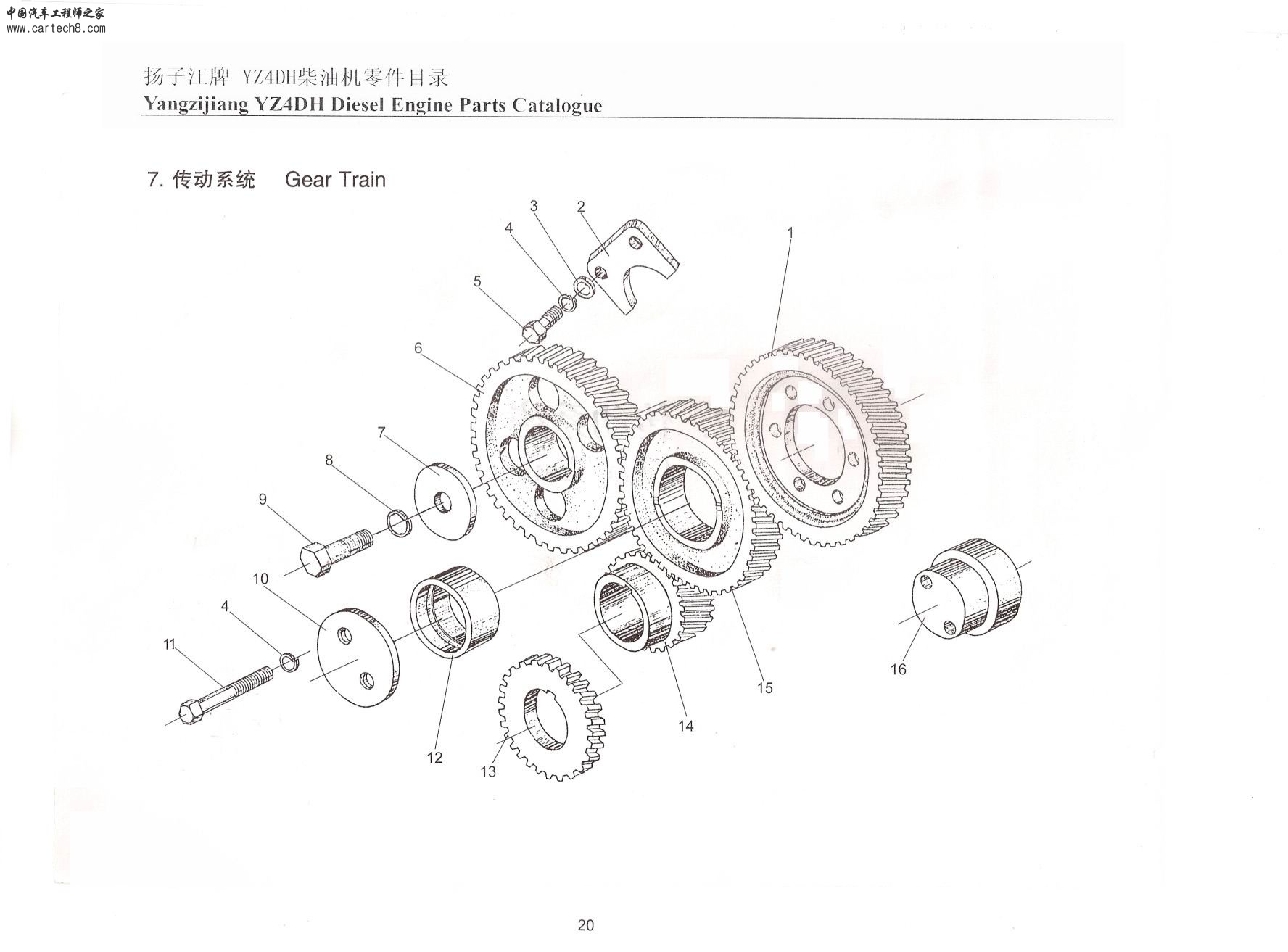 中国汽车工程师之家
www.cartech8.com

扬子江牌 YZ4DH柴油机零件目录
Yangzijiang YZ4DH Diesel Engine Parts Catalogue

7. 传动系统 Gear Train

3 2 4 1 5 6 7 8 9 10 4 11 12 13 14 15 16

20