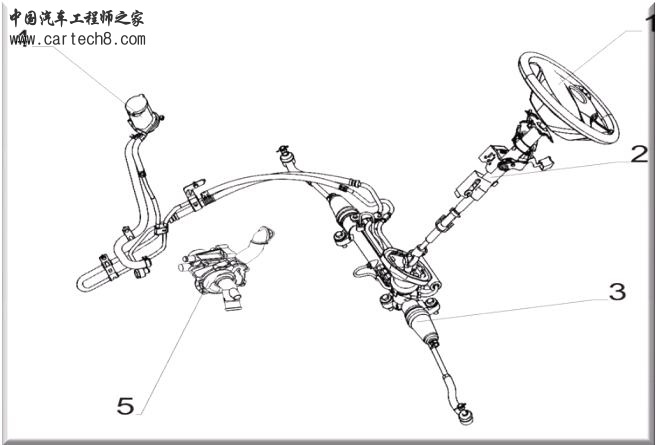 中国汽车工程师之家
www.cartech8.com
4
1
2
3
5