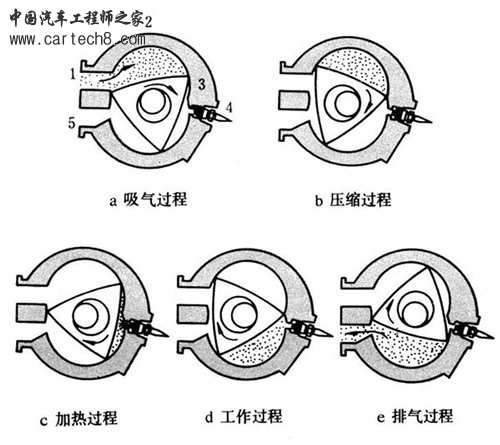 中国汽车工程师之家
www.cartech8.com

2

1

3

4

5

a 吸气过程

b 压缩过程

c 加热过程

d 工作过程

e 排气过程