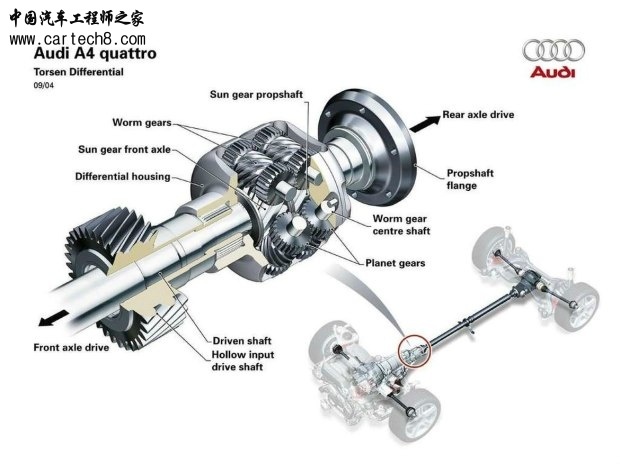 中国汽车工程师之家
www.cartech8.com

Audi A4 quattro
Torsen Differential
09/04

Audi

Sun gear propshaft
Worm gears
Sun gear front axle
Differential housing
Rear axle drive
Propshaft flange
Worm gear centre shaft
Planet gears
Driven shaft
Hollow input drive shaft
Front axle drive