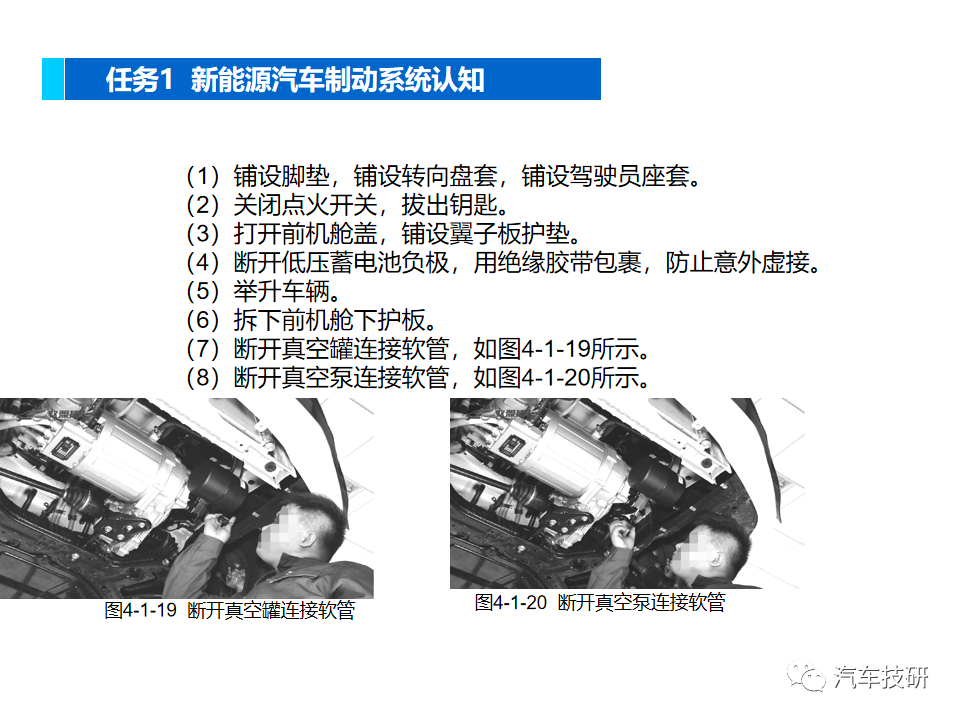 任务1 新能源汽车制动系统认知

（1）铺设脚垫，铺设转向盘套，铺设驾驶员座套。
（2）关闭点火开关，拔出钥匙。
（3）打开前机舱盖，铺设翼子板护垫。
（4）断开低压蓄电池负极，用绝缘胶带包裹，防止意外虚接。
（5）举升车辆。
（6）拆下前机舱下护板。
（7）断开真空罐连接软管，如图4-1-19所示。
（8）断开真空泵连接软管，如图4-1-20所示。

图4-1-19 断开真空罐连接软管

图4-1-20 断开真空泵连接软管

汽车技研