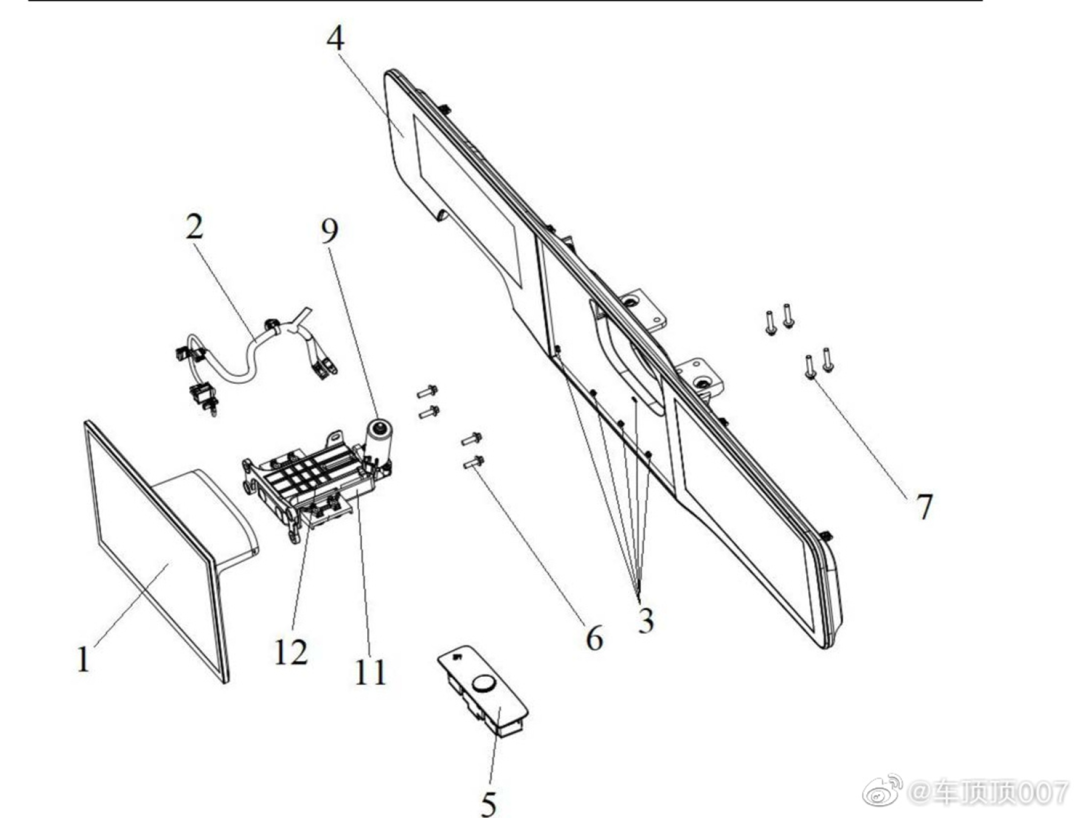 4

2

9

7

1

12

11

6

3

5

@车顶顶007