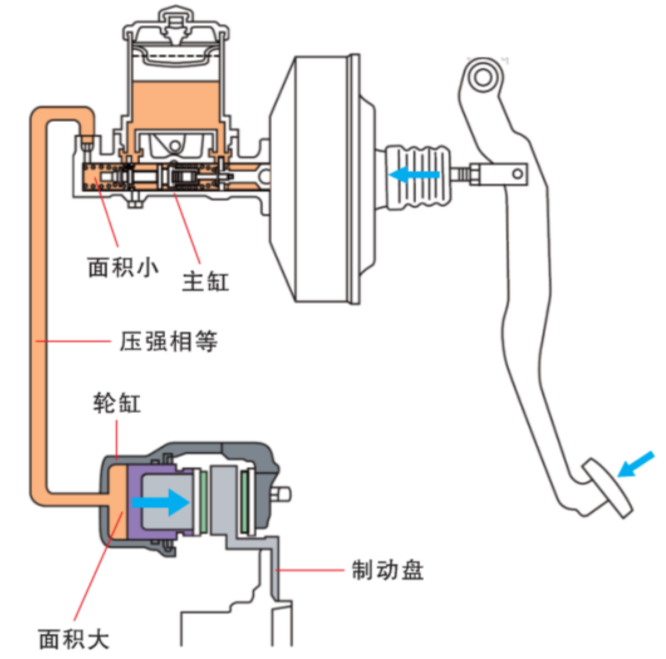 面积小
主缸
压强相等
轮缸
制动盘
面积大