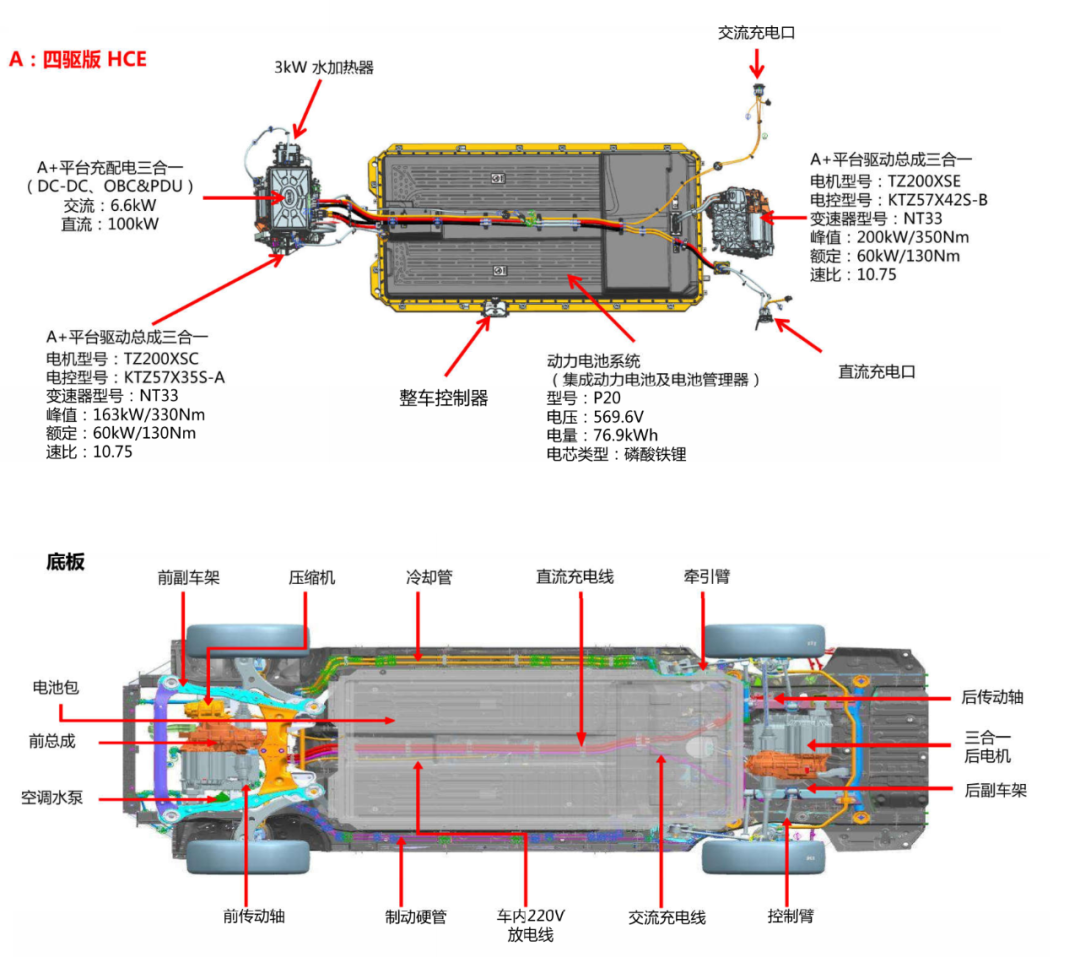 A：四驱版 HCE

3kW 水加热器

交流充电口

A+平台充配电三合一
（DC-DC、OBC&PDU）
交流：6.6kW
直流：100kW

A+平台驱动总成三合一
电机型号：TZ200XSE
电控型号：KTZ57X42S-B
变速器型号：NT33
峰值：200kW/350Nm
额定：60kW/130Nm
速比：10.75

A+平台驱动总成三合一
电机型号：TZ200XSC
电控型号：KTZ57X35S-A
变速器型号：NT33
峰值：163kW/330Nm
额定：60kW/130Nm
速比：10.75

整车控制器

动力电池系统
（集成动力电池及电池管理器）
型号：P20
电压：569.6V
电量：76.9kWh
电芯类型：磷酸铁锂

直流充电口

底板

前副车架

压缩机

冷却管

直流充电线

牵引臂

电池包

前总成

空调水泵

后传动轴

三合一
后电机

后副车架

前传动轴

制动硬管

车内220V
放电线

交流充电线

控制臂