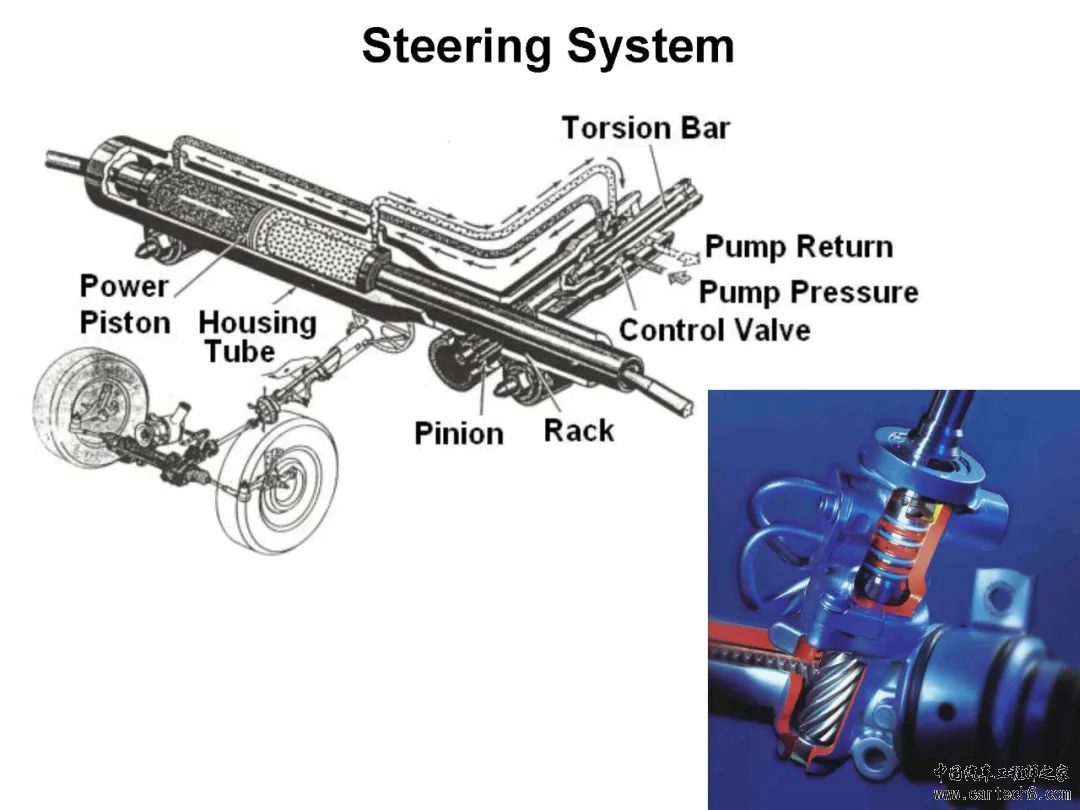 Steering System

Torsion Bar

Pump Return

Pump Pressure

Control Valve

Power Piston

Housing Tube

Pinion

Rack

中国汽车工程师之家
www.cartech8.com