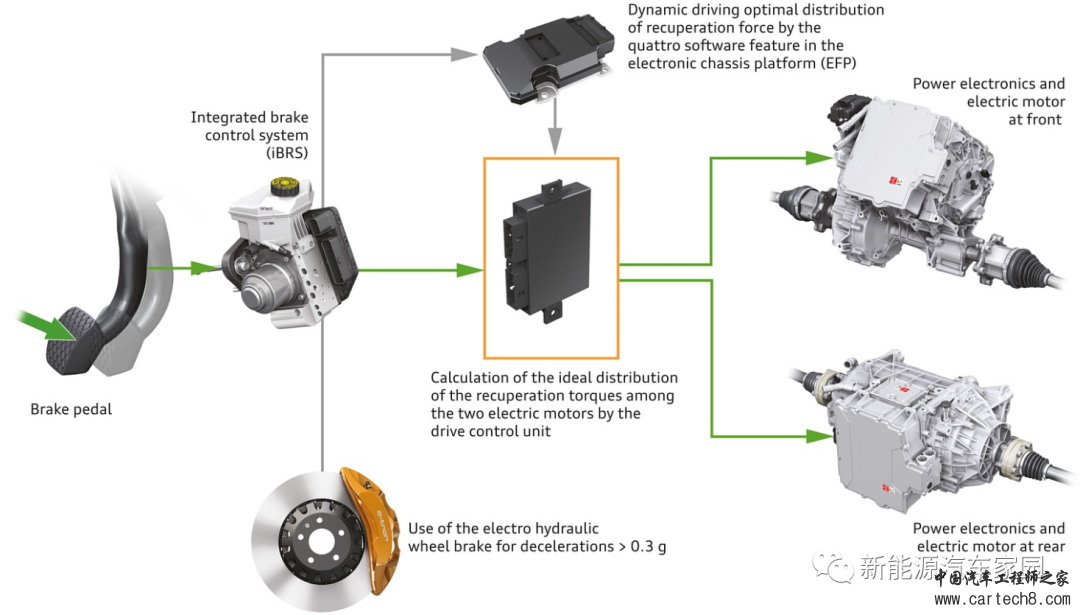 Dynamic driving optimal distribution of recuperation force by the quattro software feature in the electronic chassis platform (EFP)

Integrated brake control system (iBRS)

Power electronics and electric motor at front

Brake pedal

Calculation of the ideal distribution of the recuperation torques among the two electric motors by the drive control unit

Use of the electro hydraulic wheel brake for decelerations > 0.3 g

Power electronics and electric motor at rear

新能源汽车家园

中国汽车工程师之家

www.cartech8.com