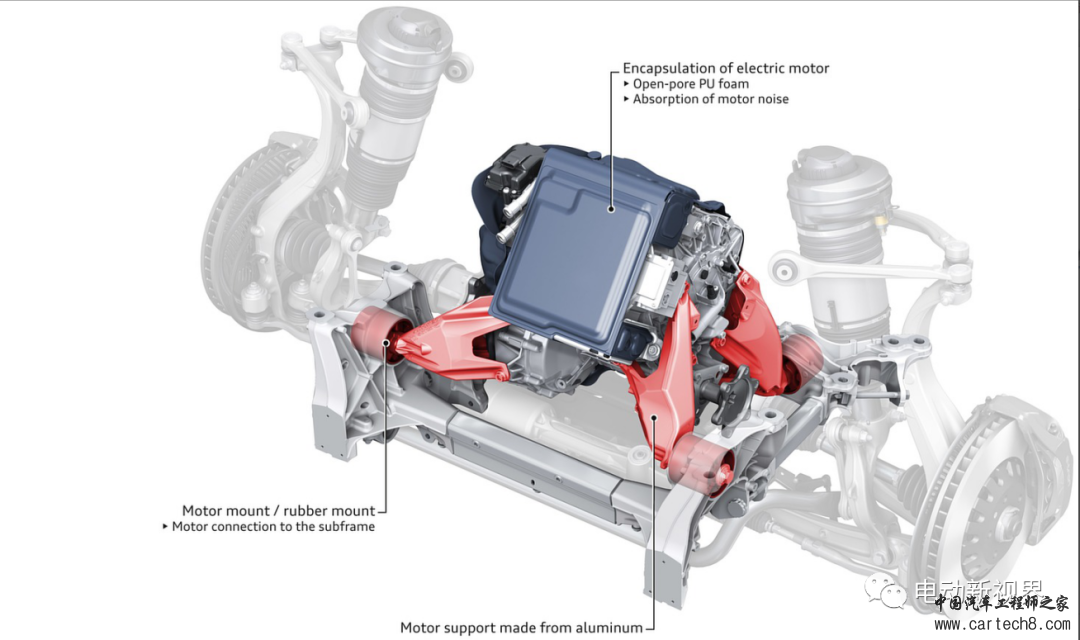 Encapsulation of electric motor
▸ Open-pore PU foam
▸ Absorption of motor noise

Motor mount / rubber mount
▸ Motor connection to the subframe

Motor support made from aluminum

电动新视界

中国汽车工程师之家
www.cartech8.com