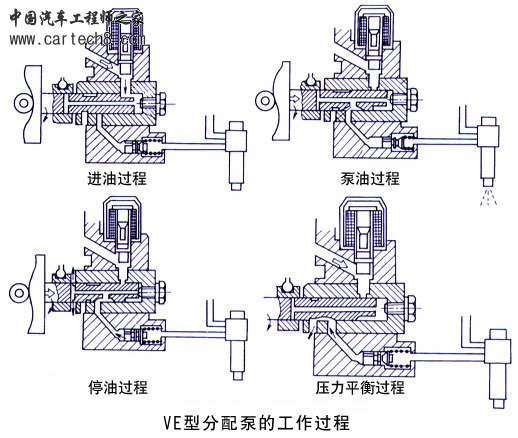 中国汽车工程师之家
www.cartech8.com

进油过程

泵油过程

停油过程

压力平衡过程

VE型分配泵的工作过程