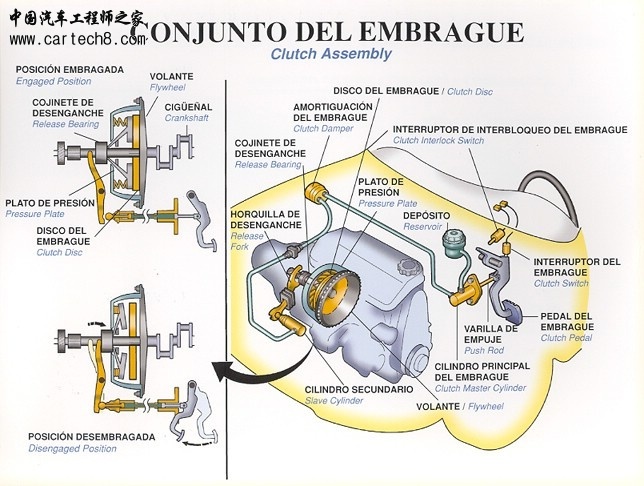 中国汽车工程师之家
www.cartech8.com

CONJUNTO DEL EMBRAGUE
Clutch Assembly

POSICIÓN EMBRAGADA
Engaged Position

VOLANTE
Flywheel

COJINETE DE DESENGANCHE
Release Bearing

CIGÜEÑAL
Crankshaft

PLATO DE PRESIÓN
Pressure Plate

DISCO DEL EMBRAGUE
Clutch Disc

POSICIÓN DESEMBRAGADA
Disengaged Position

DISCO DEL EMBRAGUE / Clutch Disc

AMORTIGUACIÓN DEL EMBRAGUE
Clutch Damper

INTERRUPTOR DE INTERBLOQUEO DEL EMBRAGUE
Clutch Interlock Switch

COJINETE DE DESENGANCHE
Release Bearing

PLATO DE PRESIÓN
Pressure Plate

HORQUILLA DE DESENGANCHE
Release Fork

DEPÓSITO
Reservoir

INTERRUPTOR DEL EMBRAGUE
Clutch Switch

PEDAL DEL EMBRAGUE
Clutch Pedal

VARILLA DE EMPUJE
Push Rod

CILINDRO PRINCIPAL DEL EMBRAGUE
Clutch Master Cylinder

CILINDRO SECUNDARIO
Slave Cylinder

VOLANTE / Flywheel