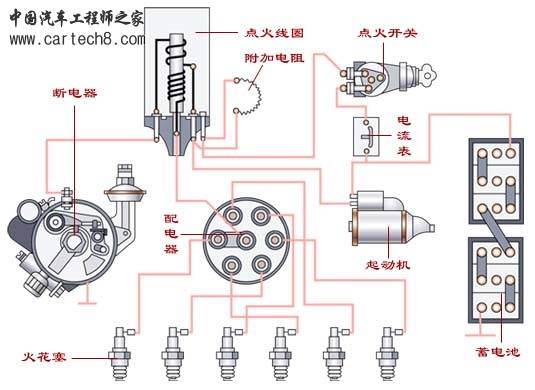 中国汽车工程师之家
www.cartech8.com

点火线圈
点火开关
附加电阻
断电器
电流表
配电器
起动机
火花塞
蓄电池