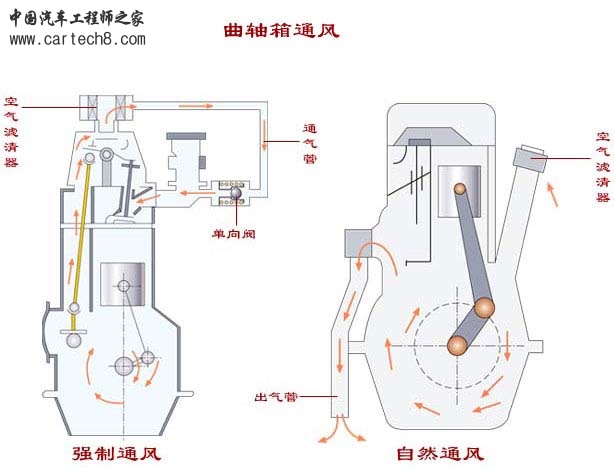 中国汽车工程师之家
www.cartech8.com

曲轴箱通风

空气滤清器

通气管

单向阀

强制通风

空气滤清器

出气管

自然通风