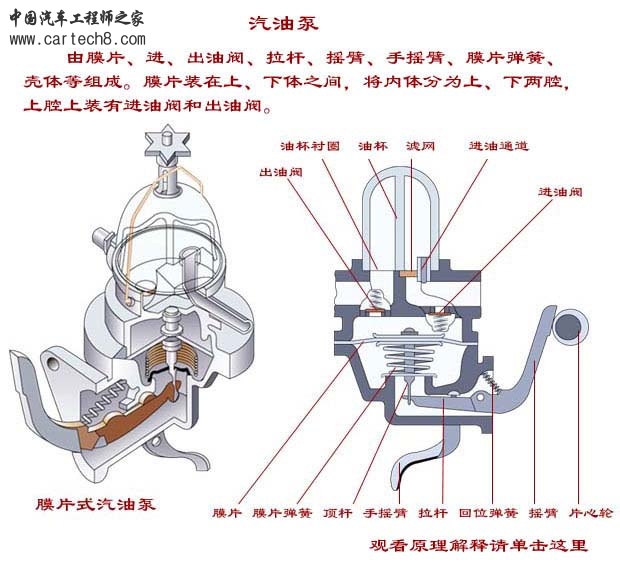 中国汽车工程师之家
www.cartech8.com

汽油泵

由膜片、进、出油阀、拉杆、摇臂、手摇臂、膜片弹簧、壳体等组成。膜片装在上、下体之间，将内体分为上、下两腔，上腔上装有进油阀和出油阀。

油杯衬圈　油杯　滤网　进油通道

出油阀

进油阀

膜片式汽油泵

膜片　膜片弹簧　顶杆　手摇臂　拉杆　回位弹簧　摇臂　片心轮

观看原理解释请单击这里