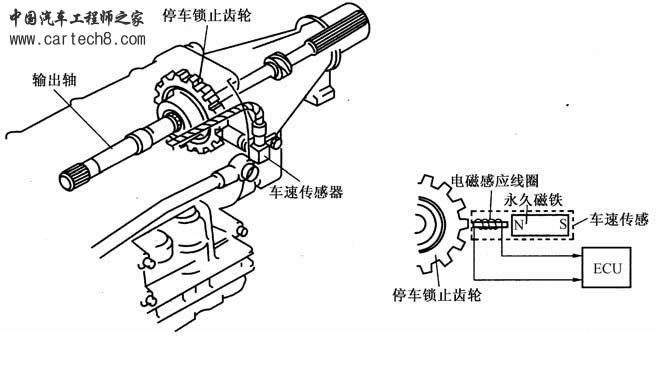 中国汽车工程师之家
www.cartech8.com

停车锁止齿轮

输出轴

车速传感器

电磁感应线圈
永久磁铁
N
S
车速传感
ECU
停车锁止齿轮