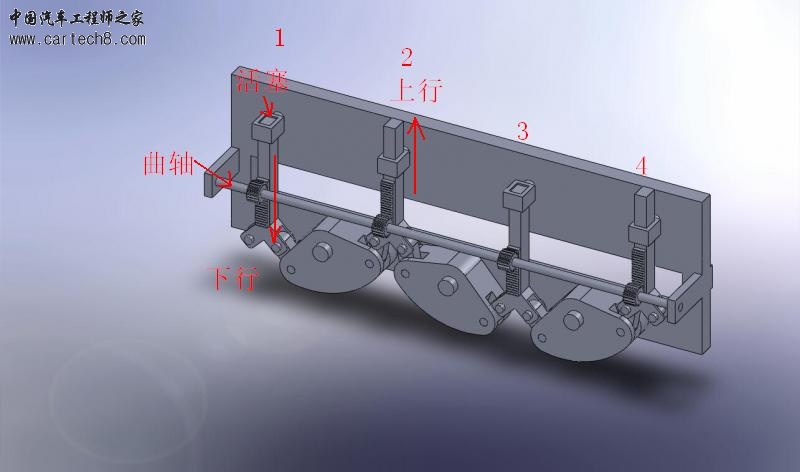 中国汽车工程师之家
www.cartech8.com

1

活塞

2

上行

3

4

曲轴

下行