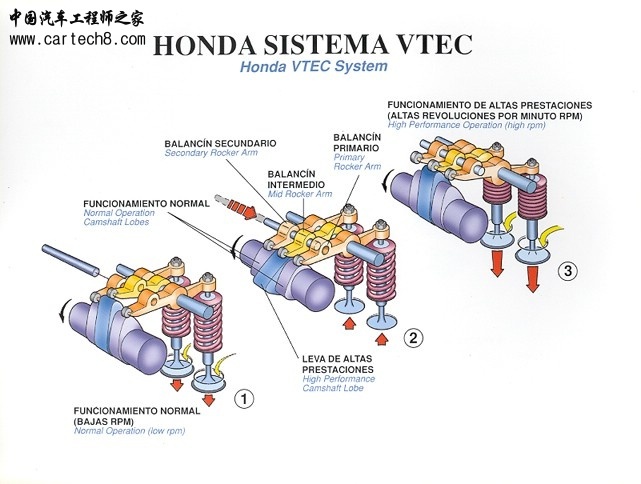 中国汽车工程师之家
www.cartech8.com

HONDA SISTEMA VTEC
Honda VTEC System

FUNCIONAMIENTO DE ALTAS PRESTACIONES
(ALTAS REVOLUCIONES POR MINUTO RPM)
High Performance Operation (high rpm)

BALANCÍN SECUNDARIO
Secondary Rocker Arm

BALANCÍN PRIMARIO
Primary Rocker Arm

BALANCÍN INTERMEDIO
Mid Rocker Arm

FUNCIONAMIENTO NORMAL
Normal Operation
Camshaft Lobes

3

2

LEVA DE ALTAS PRESTACIONES
High Performance Camshaft Lobe

1

FUNCIONAMIENTO NORMAL
(BAJAS RPM)
Normal Operation (low rpm)