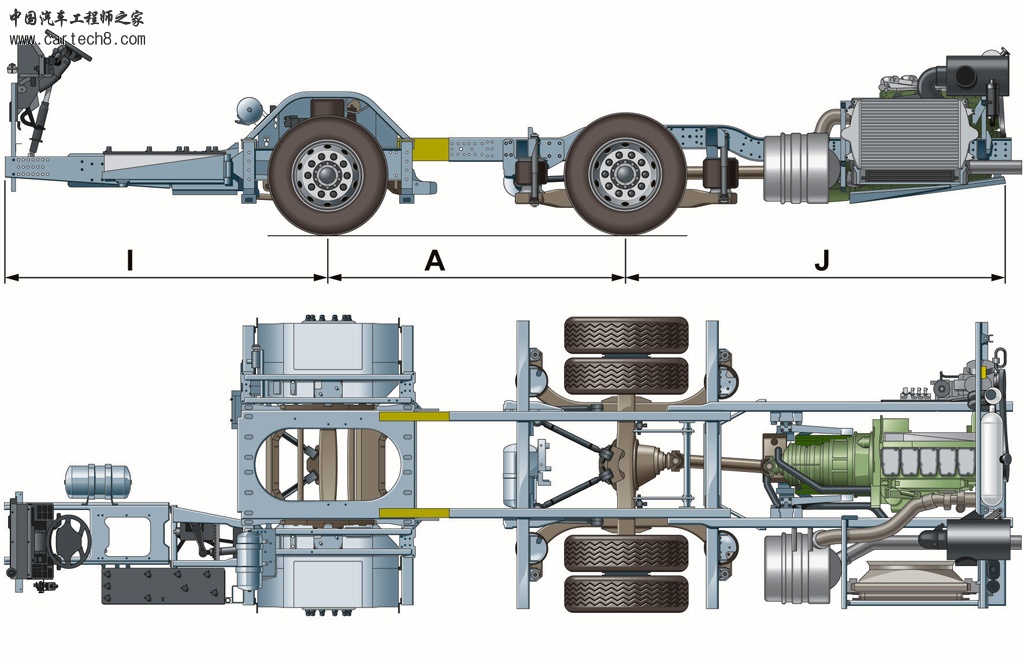 中国汽车工程师之家
www.cartech8.com

I
A
J