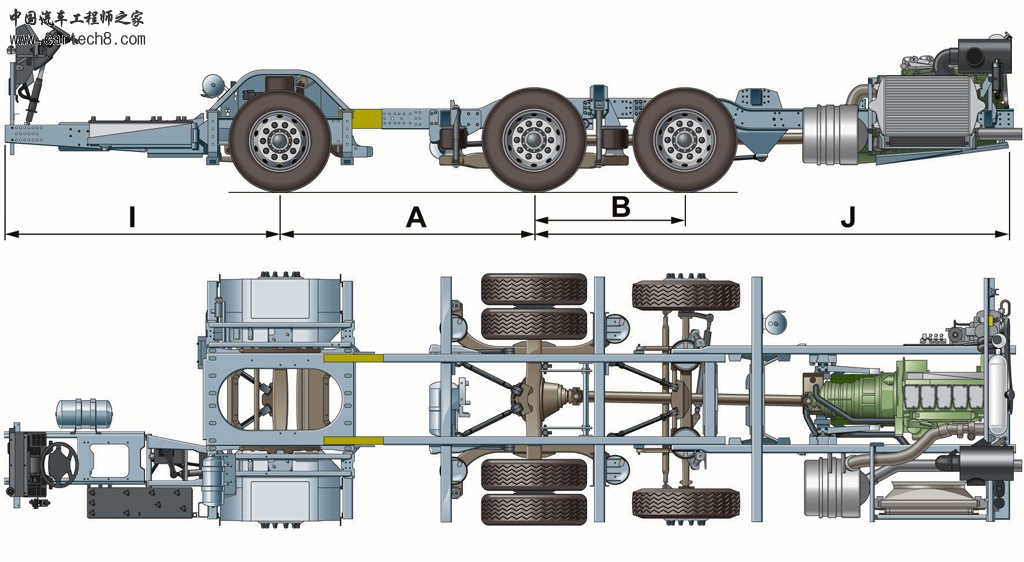 中国汽车工程师之家
www.cartech8.com

I

A

B

J