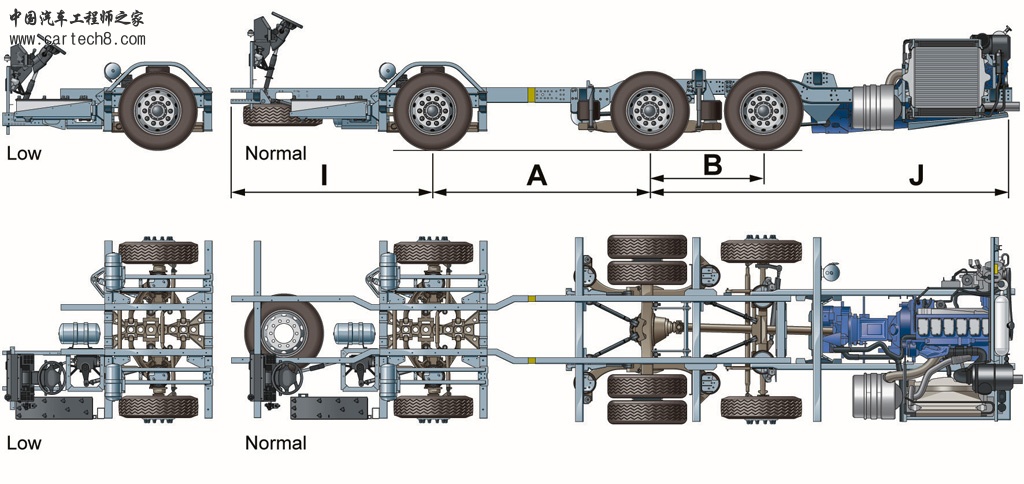 中国汽车工程师之家
www.cartech8.com

Low

Normal

I

A

B

J

Low

Normal