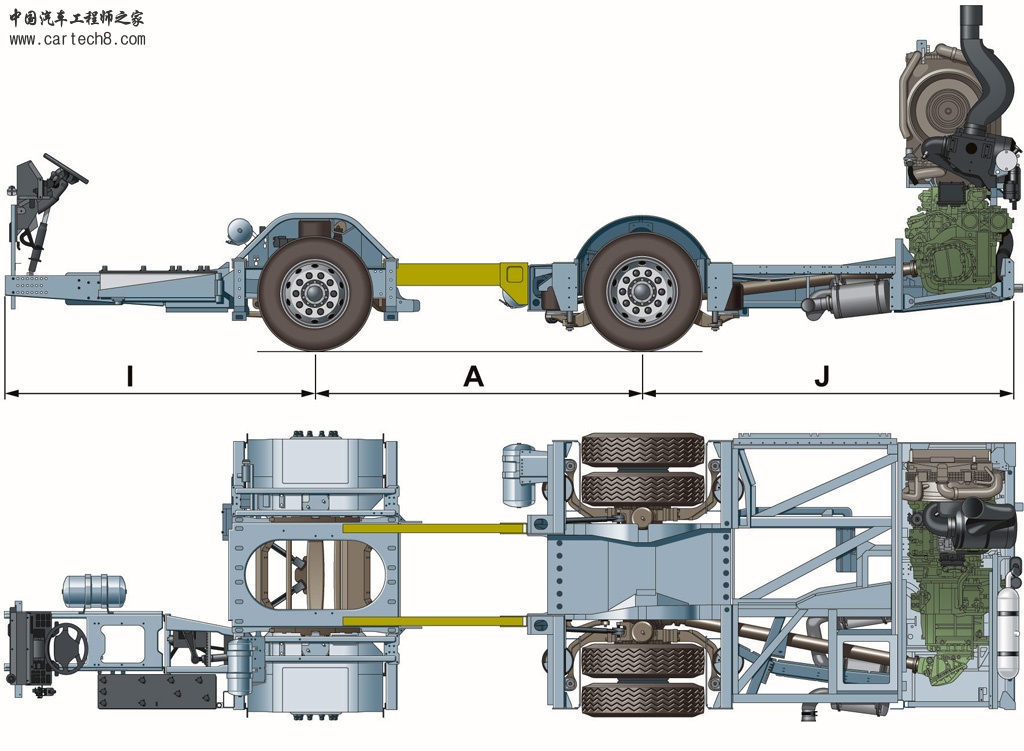 中国汽车工程师之家
www.cartech8.com

I
A
J